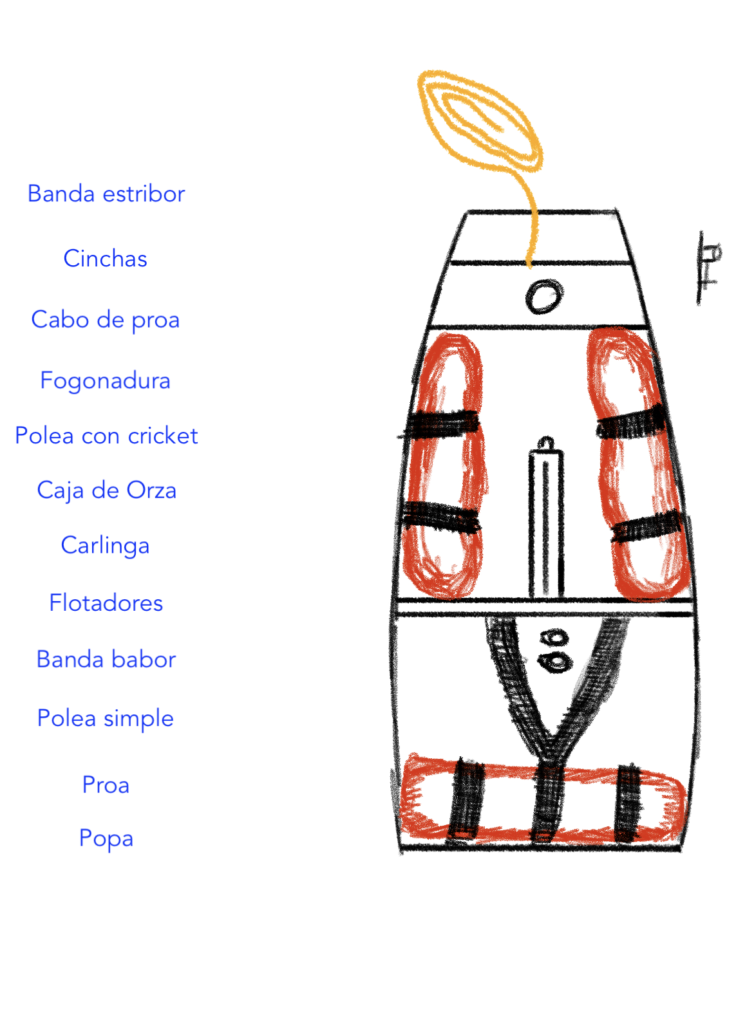 Banda estribor

Cinchas

Cabo de proa

Fogonadura

Polea con cricket

Caja de Orza

Carlinga

Flotadores

Banda babor

Polea simple

Proa

Popa