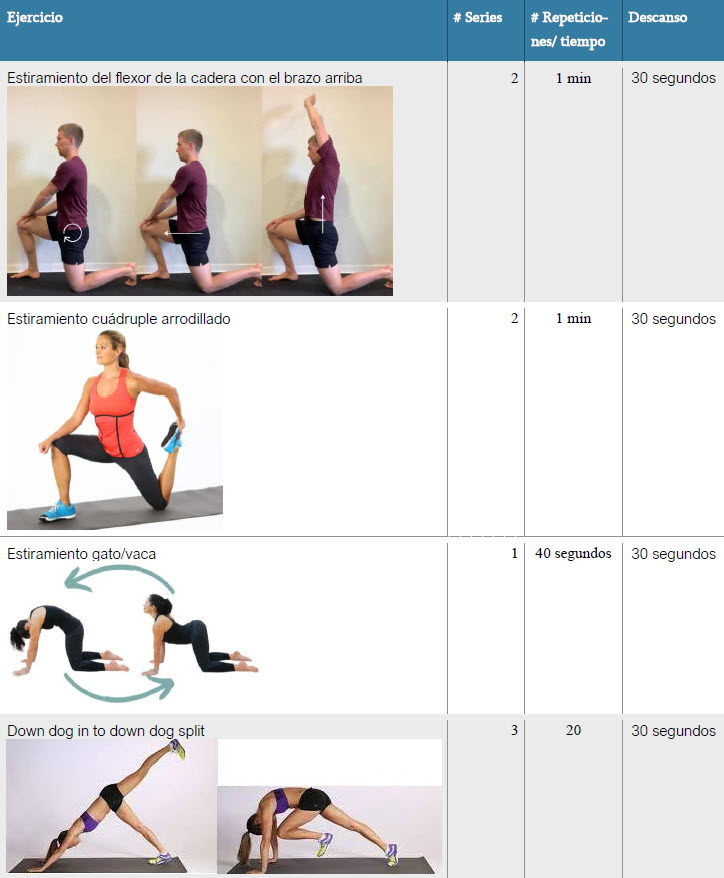 | Ejercicio | # Series | # Repeticiones/ tiempo | Descanso |
|---|---|---|---|
| Estiramiento del flexor de la cadera con el brazo arriba | 2 | 1 min | 30 segundos |
| Estiramiento cuádruple arrodillado | 2 | 1 min | 30 segundos |
| Estiramiento gato/vaca | 1 | 40 segundos | 30 segundos |
| Down dog in to down dog split | 3 | 20 | 30 segundos |